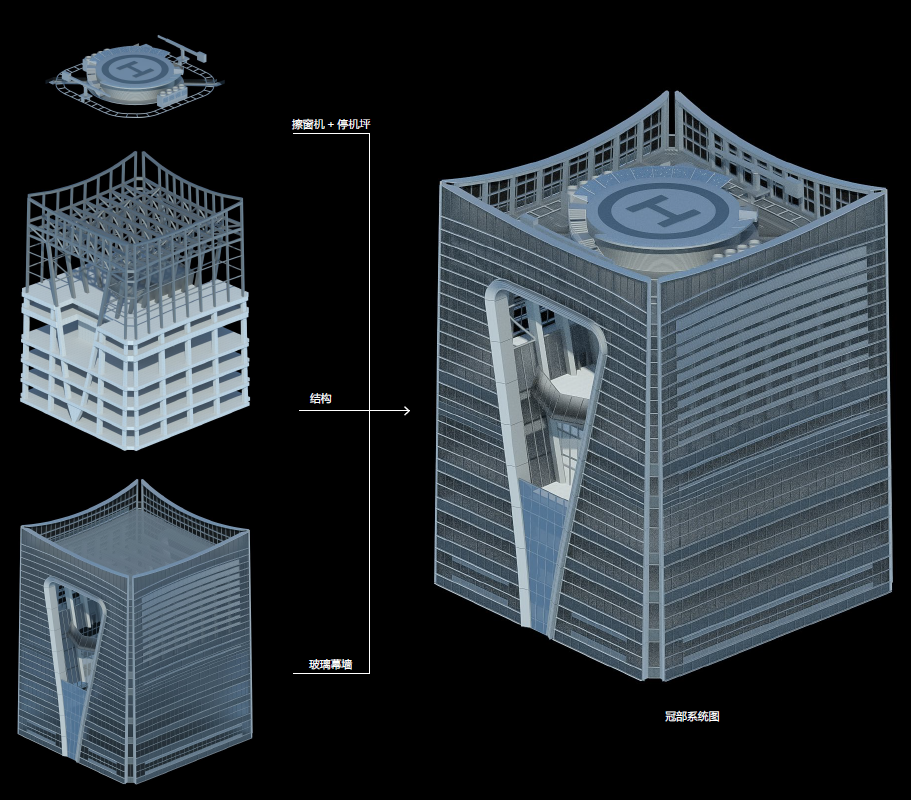 H

擦窗机 + 停机坪

结构

玻璃幕墙

H

冠部系统图