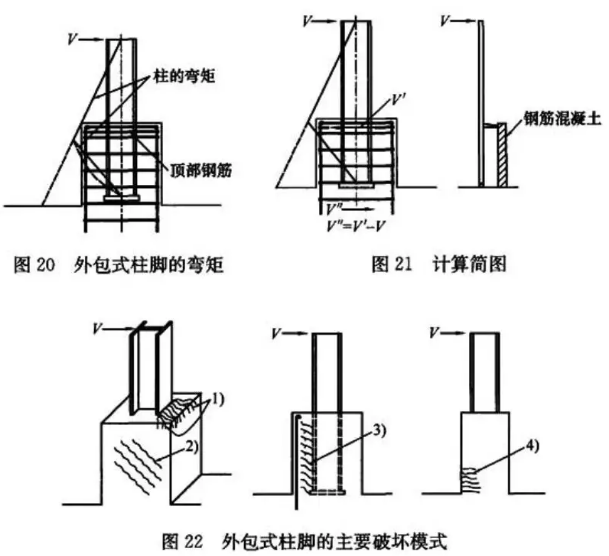 $V$

柱的弯矩

顶部钢筋

图 20 外包式柱脚的弯矩

$V$

$V'$

$V''$

$V''=V'-V$

$V$

钢筋混凝土

图 21 计算简图

$V$

1)

2)

$V$

3)

$V$

4)

图 22 外包式柱脚的主要破坏模式